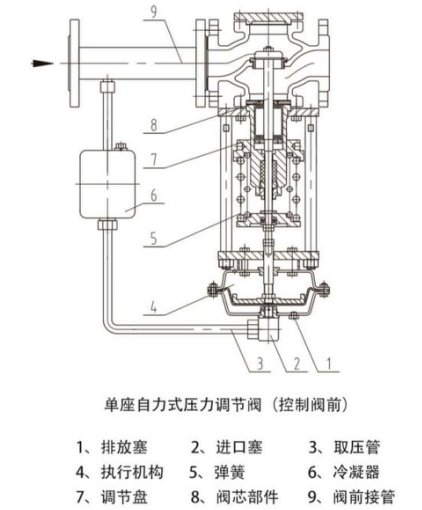 9

8

7

6

5

4

3 2 1

单座自力式压力调节阀（控制阀前）

1、排放塞 2、进口塞 3、取压管

4、执行机构 5、弹簧 6、冷凝器

7、调节盘 8、阀芯部件 9、阀前接管