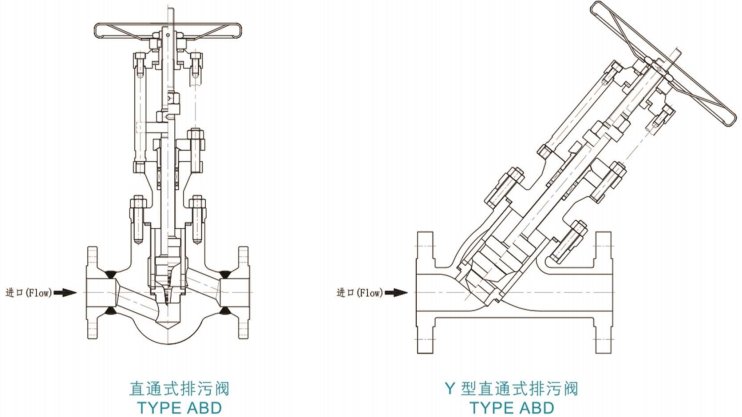 进口(Flow)

直通式排污阀
TYPE ABD

进口(Flow)

Y 型直通式排污阀
TYPE ABD